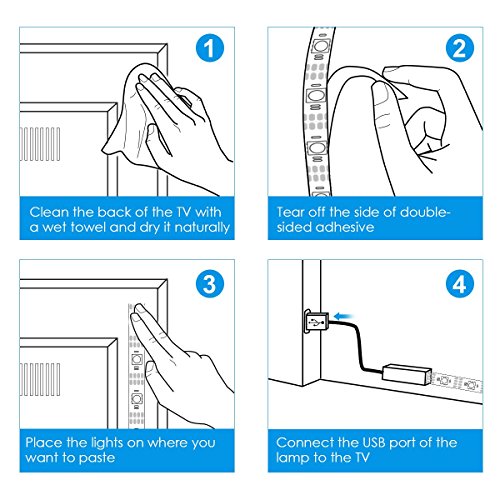 1

Clean the back of the TV with a wet towel and dry it naturally

2

Tear off the side of double-sided adhesive

3

Place the lights on where you want to paste

4

Connect the USB port of the lamp to the TV