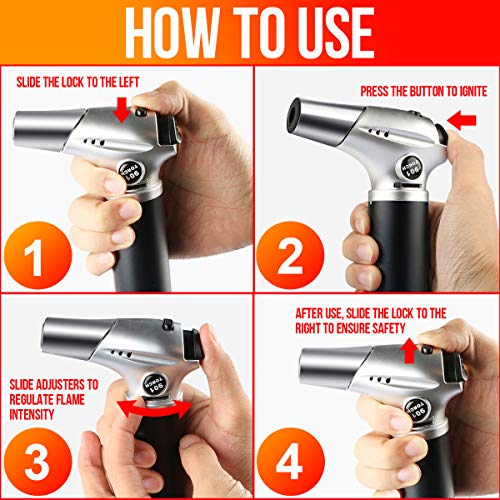 HOW TO USE

SLIDE THE LOCK TO THE LEFT

901 TORCH

1

PRESS THE BUTTON TO IGNITE

901 TORCH

2

SLIDE ADJUSTERS TO REGULATE FLAME INTENSITY

901 TORCH

3

AFTER USE, SLIDE THE LOCK TO THE RIGHT TO ENSURE SAFETY

901 TORCH

4