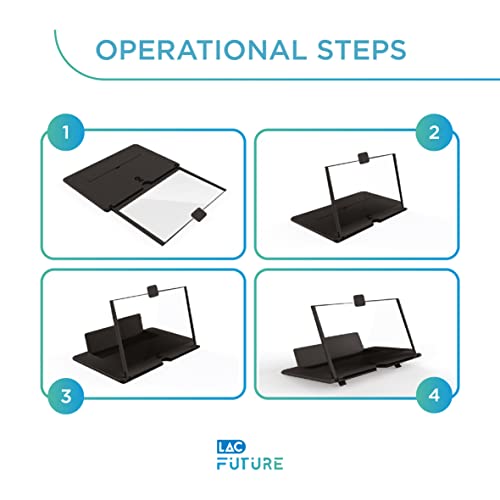 OPERATIONAL STEPS

1

2

3

4

LAC
FUTURE